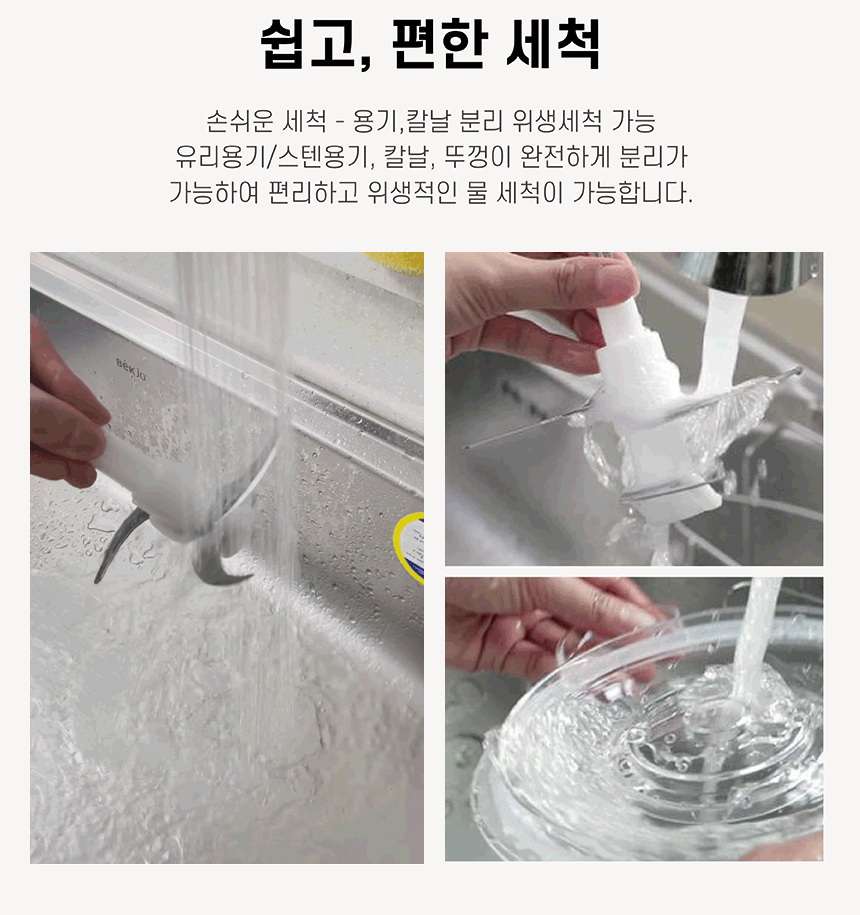 쉽고, 편한 세척

손쉬운 세척 - 용기,칼날 분리 위생세척 가능
유리용기/스텐용기, 칼날, 뚜껑이 완전하게 분리가
가능하여 편리하고 위생적인 물 세척이 가능합니다.

BEKJO