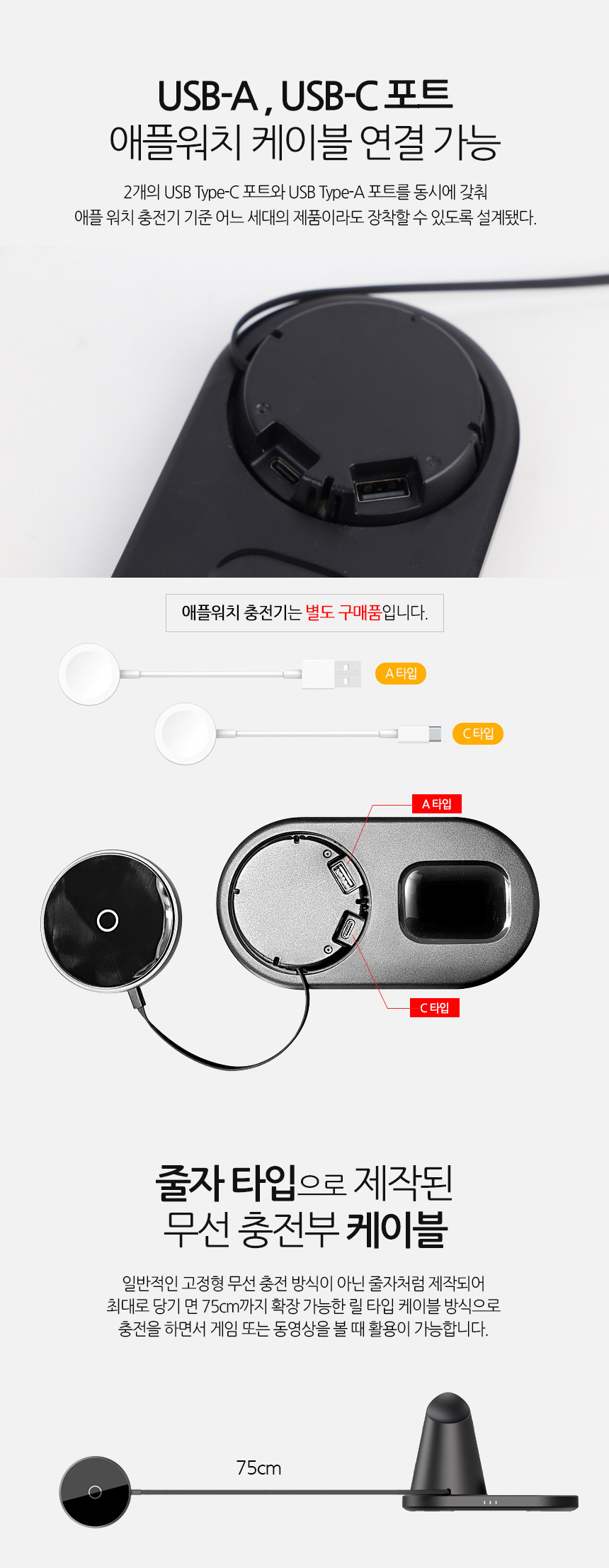 USB-A , USB-C 포트
애플워치 케이블 연결 가능

2개의 USB Type-C 포트와 USB Type-A 포트를 동시에 갖춰
애플 워치 충전기 기준 어느 세대의 제품이라도 장착할 수 있도록 설계됐다.

애플워치 충전기는 별도 구매품입니다.

A 타입

C 타입

A 타입

C 타입

줄자 타입으로 제작된
무선 충전부 케이블

일반적인 고정형 무선 충전 방식이 아닌 줄자처럼 제작되어
최대로 당기 면 75cm까지 확장 가능한 릴 타입 케이블 방식으로
충전을 하면서 게임 또는 동영상을 볼 때 활용이 가능합니다.

75cm