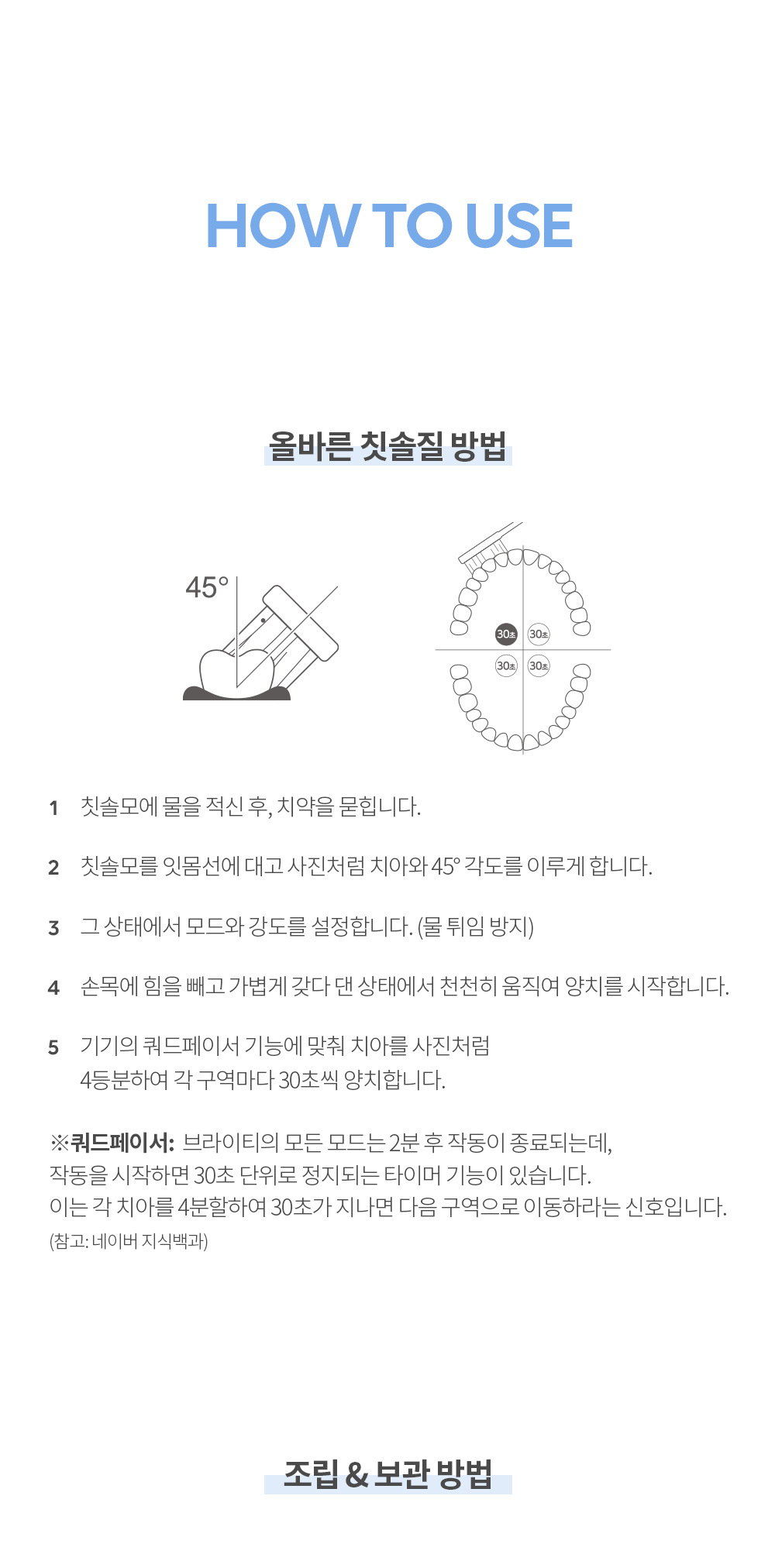 HOW TO USE

올바른 칫솔질 방법

45°

30초 30초 30초 30초

1 칫솔모에 물을 적신 후, 치약을 묻힙니다.

2 칫솔모를 잇몸선에 대고 사진처럼 치아와 45° 각도를 이루게 합니다.

3 그 상태에서 모드와 강도를 설정합니다. (물 튀임 방지)

4 손목에 힘을 빼고 가볍게 갖다 댄 상태에서 천천히 움직여 양치를 시작합니다.

5 기기의 쿼드페이서 기능에 맞춰 치아를 사진처럼 4등분하여 각 구역마다 30초씩 양치합니다.

※쿼드페이서: 브라이티의 모든 모드는 2분 후 작동이 종료되는데, 작동을 시작하면 30초 단위로 정지되는 타이머 기능이 있습니다. 이는 각 치아를 4분할하여 30초가 지나면 다음 구역으로 이동하라는 신호입니다.
(참고: 네이버 지식백과)

조립 & 보관 방법