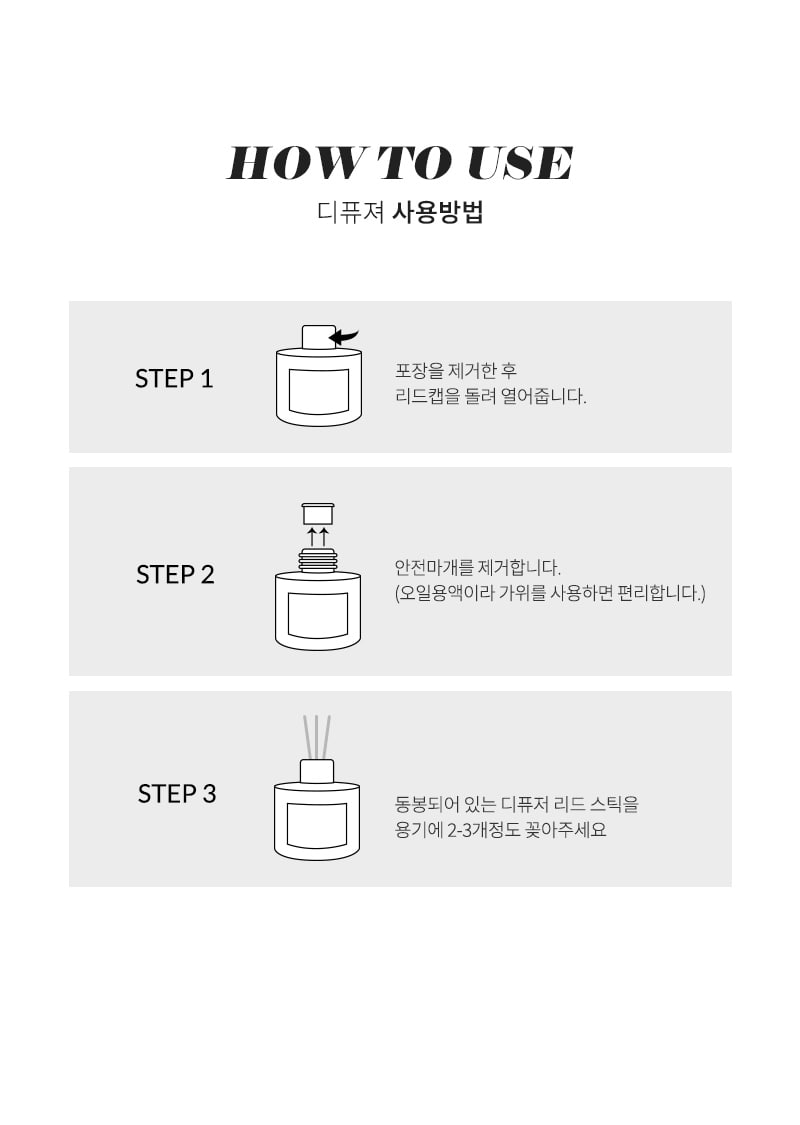 HOW TO USE

디퓨져 사용방법

STEP 1

포장을 제거한 후
리드캡을 돌려 열어줍니다.

STEP 2

안전마개를 제거합니다.
(오일용액이라 가위를 사용하면 편리합니다.)

STEP 3

동봉되어 있는 디퓨저 리드 스틱을
용기에 2-3개정도 꽂아주세요