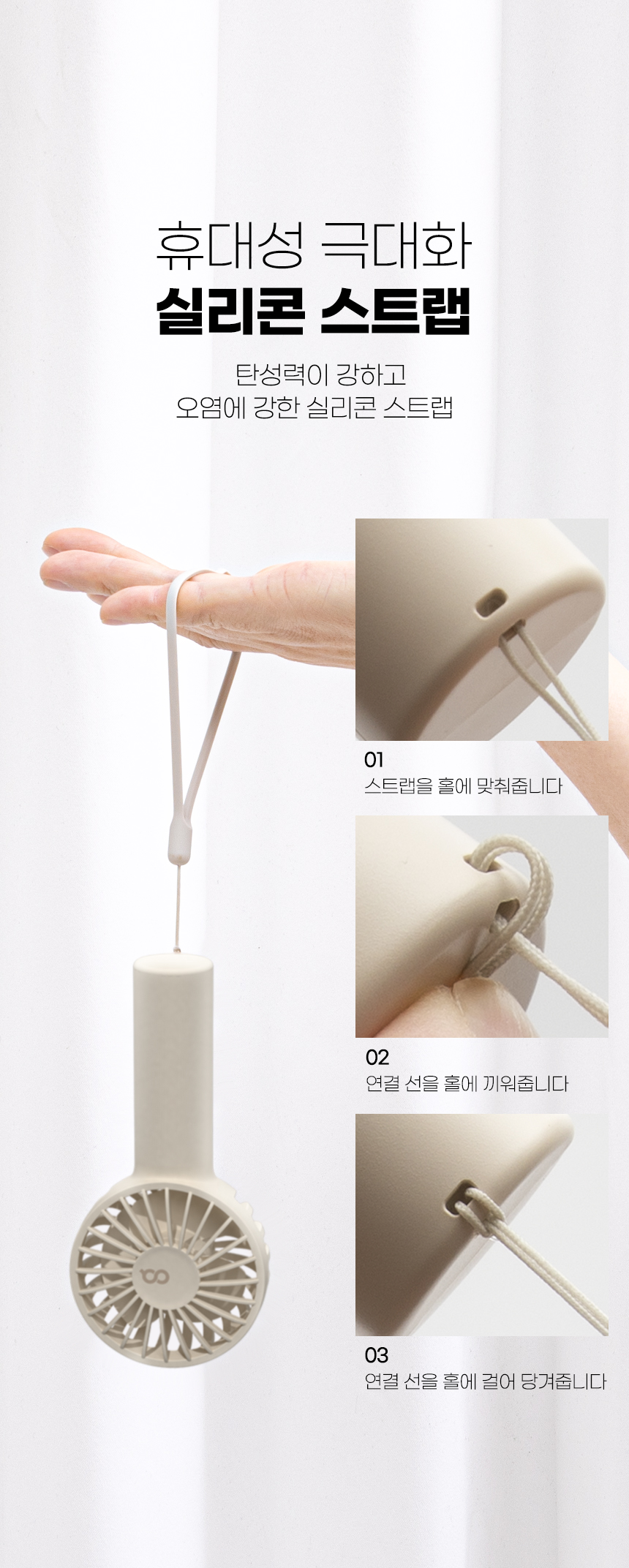 휴대성 극대화
실리콘 스트랩

탄성력이 강하고
오염에 강한 실리콘 스트랩

01
스트랩을 홀에 맞춰줍니다

02
연결 선을 홀에 끼워줍니다

03
연결 선을 홀에 걸어 당겨줍니다