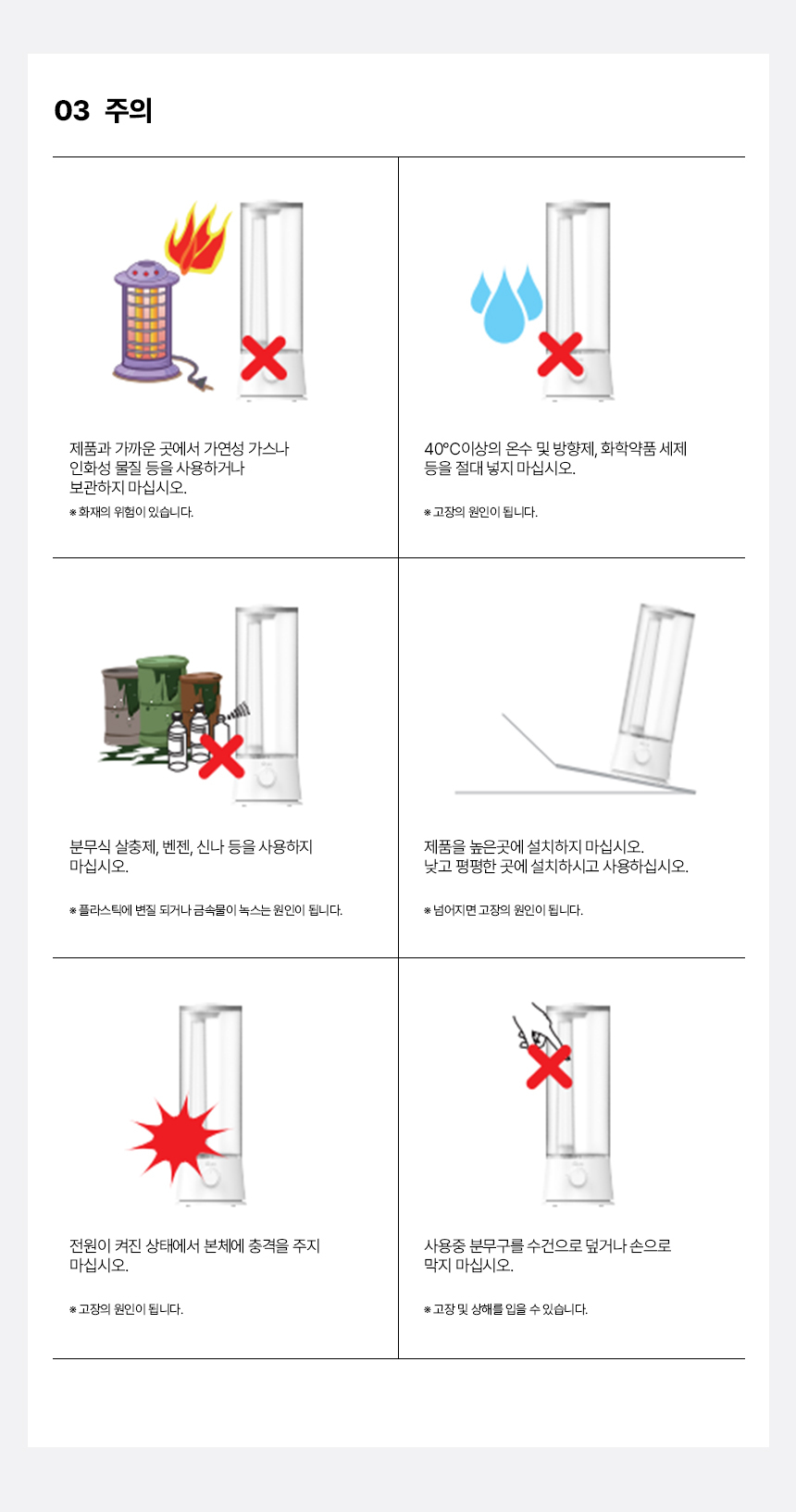 03 주의

제품과 가까운 곳에서 가연성 가스나 인화성 물질 등을 사용하거나 보관하지 마십시오.

※ 화재의 위험이 있습니다.

40°C이상의 온수 및 방향제, 화학약품 세제 등을 절대 넣지 마십시오.

※ 고장의 원인이 됩니다.

분무식 살충제, 벤젠, 신나 등을 사용하지 마십시오.

※ 플라스틱에 변질 되거나 금속물이 녹스는 원인이 됩니다.

제품을 높은곳에 설치하지 마십시오. 낮고 평평한 곳에 설치하시고 사용하십시오.

※ 넘어지면 고장의 원인이 됩니다.

전원이 켜진 상태에서 본체에 충격을 주지 마십시오.

※ 고장의 원인이 됩니다.

사용중 분무구를 수건으로 덮거나 손으로 막지 마십시오.

※ 고장 및 상해를 입을 수 있습니다.