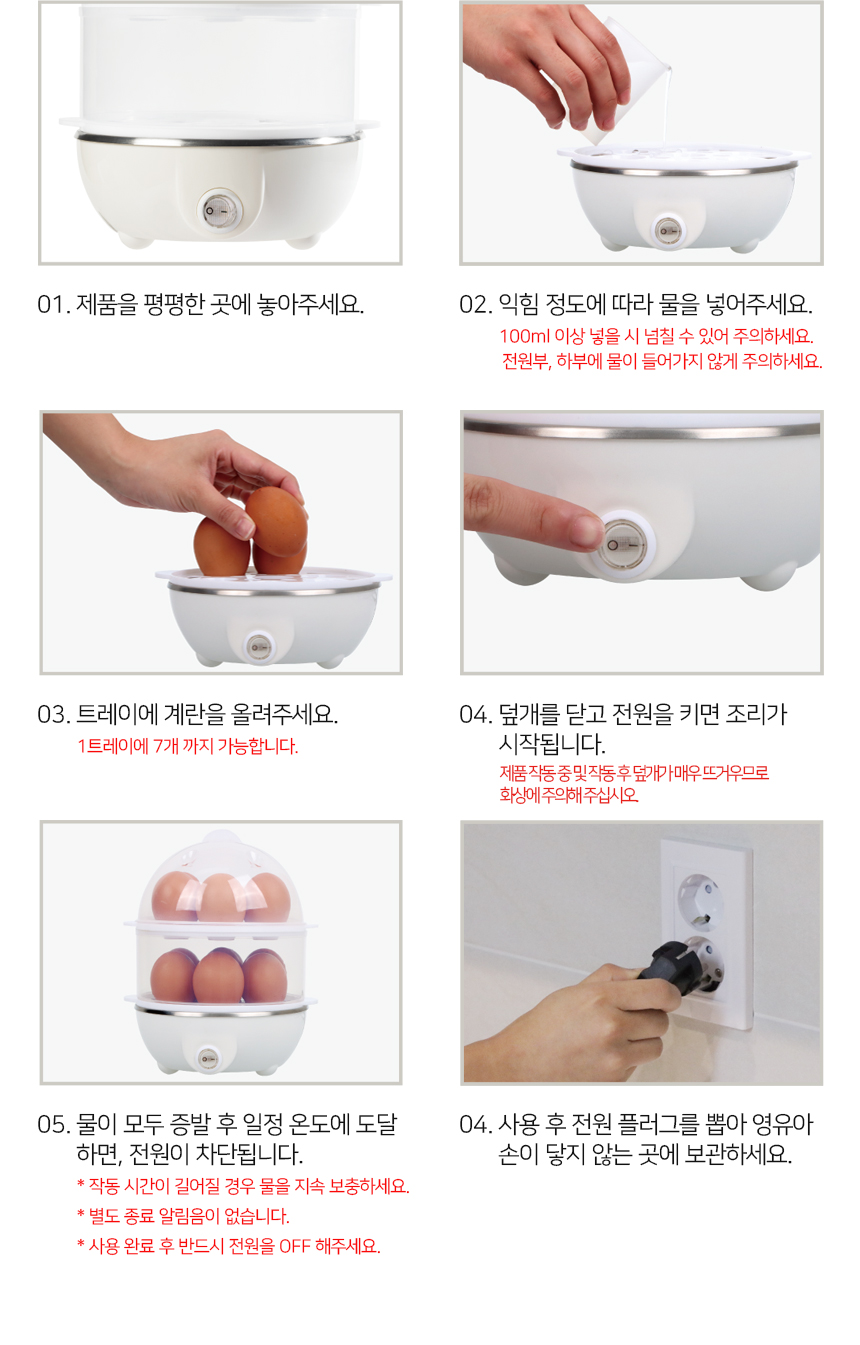 01. 제품을 평평한 곳에 놓아주세요.

02. 익힘 정도에 따라 물을 넣어주세요.
100ml 이상 넣을 시 넘칠 수 있어 주의하세요.
전원부, 하부에 물이 들어가지 않게 주의하세요.

03. 트레이에 계란을 올려주세요.
1트레이에 7개 까지 가능합니다.

04. 덮개를 닫고 전원을 키면 조리가 시작됩니다.
제품 작동 중 및 작동 후 덮개가 매우 뜨거우므로 화상에 주의해 주십시오.

05. 물이 모두 증발 후 일정 온도에 도달하면, 전원이 차단됩니다.
* 작동 시간이 길어질 경우 물을 지속 보충하세요.
* 별도 종료 알림음이 없습니다.
* 사용 완료 후 반드시 전원을 OFF 해주세요.

04. 사용 후 전원 플러그를 뽑아 영유아 손이 닿지 않는 곳에 보관하세요.