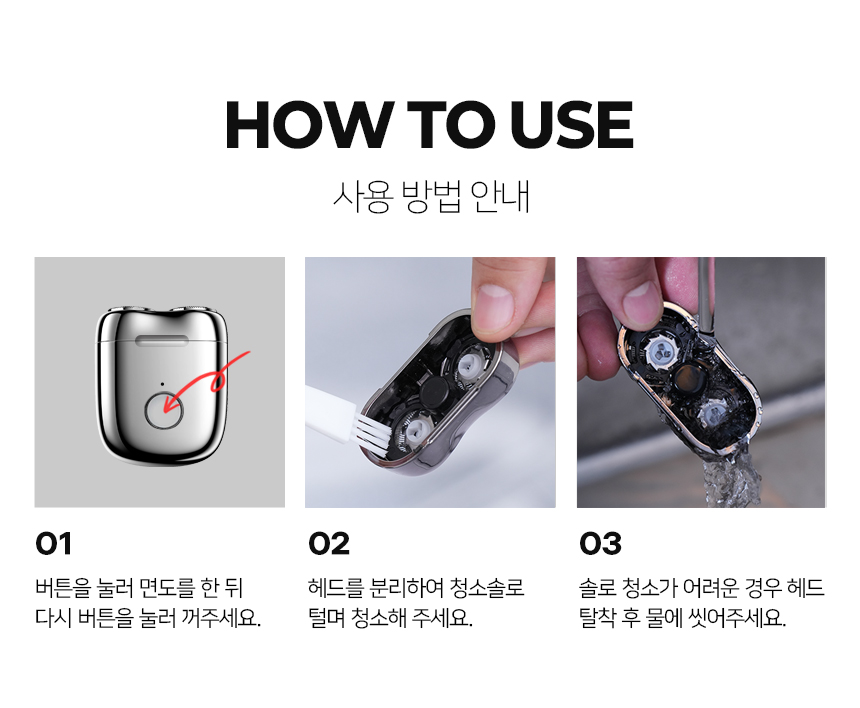 HOW TO USE

사용 방법 안내

01

버튼을 눌러 면도를 한 뒤 다시 버튼을 눌러 꺼주세요.

02

헤드를 분리하여 청소솔로 털며 청소해 주세요.

03

솔로 청소가 어려운 경우 헤드 탈착 후 물에 씻어주세요.