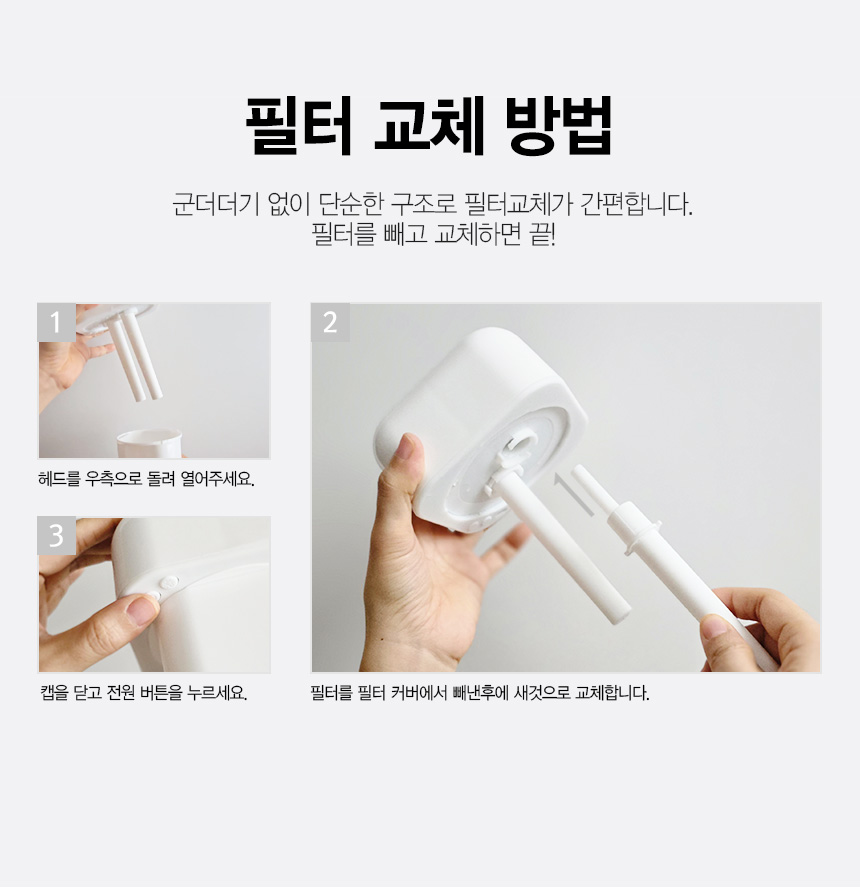 필터 교체 방법

군더더기 없이 단순한 구조로 필터교체가 간편합니다.
필터를 빼고 교체하면 끝!

1

헤드를 우측으로 돌려 열어주세요.

2

필터를 필터 커버에서 빼낸후에 새것으로 교체합니다.

3

캡을 닫고 전원 버튼을 누르세요.