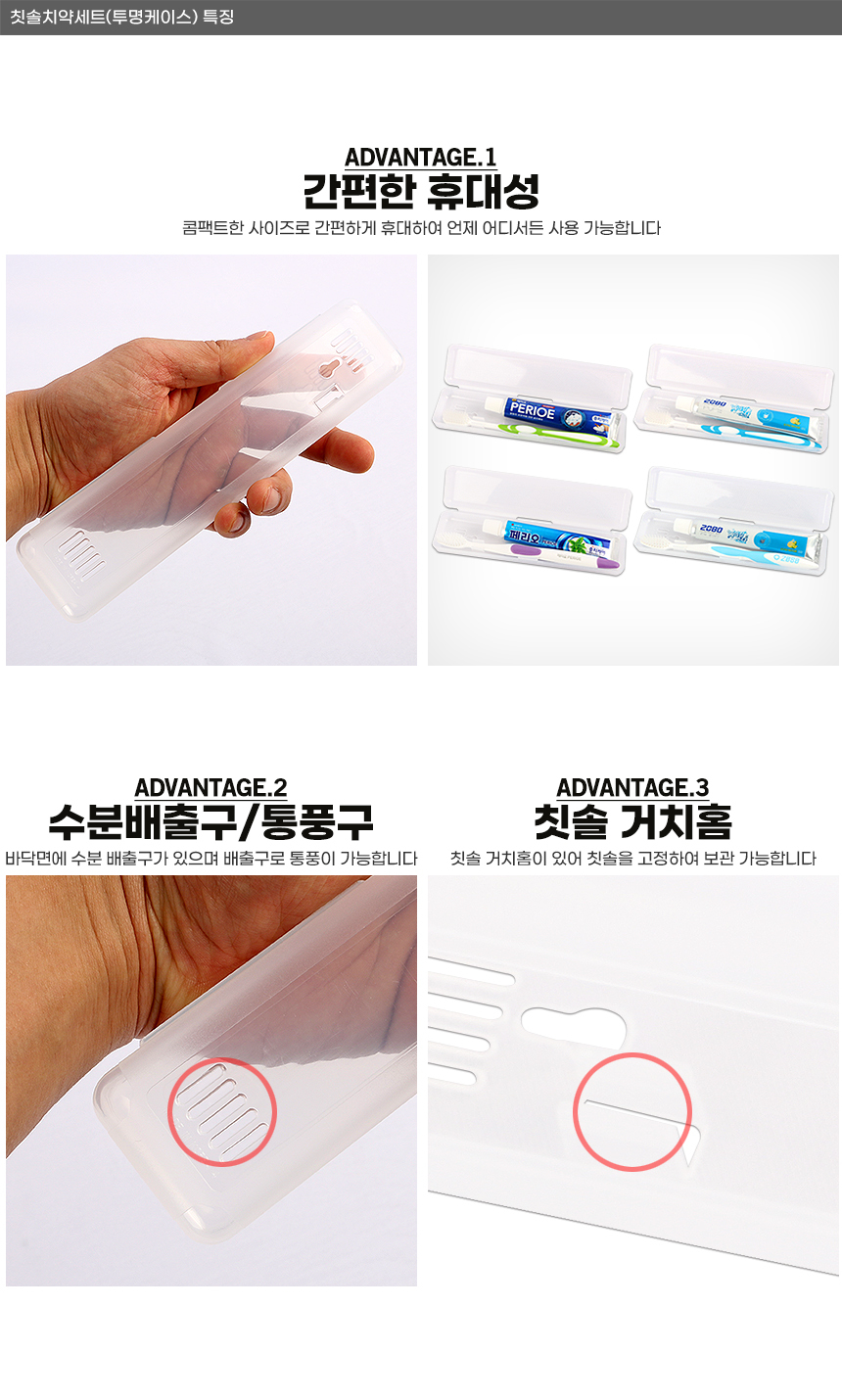 칫솔치약세트(투명케이스) 특징

ADVANTAGE.1
간편한 휴대성
콤팩트한 사이즈로 간편하게 휴대하여 언제 어디서든 사용 가능합니다

PERIOE

2080

페리오

2080

ADVANTAGE.2
수분배출구/통풍구
바닥면에 수분 배출구가 있으며 배출구로 통풍이 가능합니다

ADVANTAGE.3
칫솔 거치홈
칫솔 거치홈이 있어 칫솔을 고정하여 보관 가능합니다